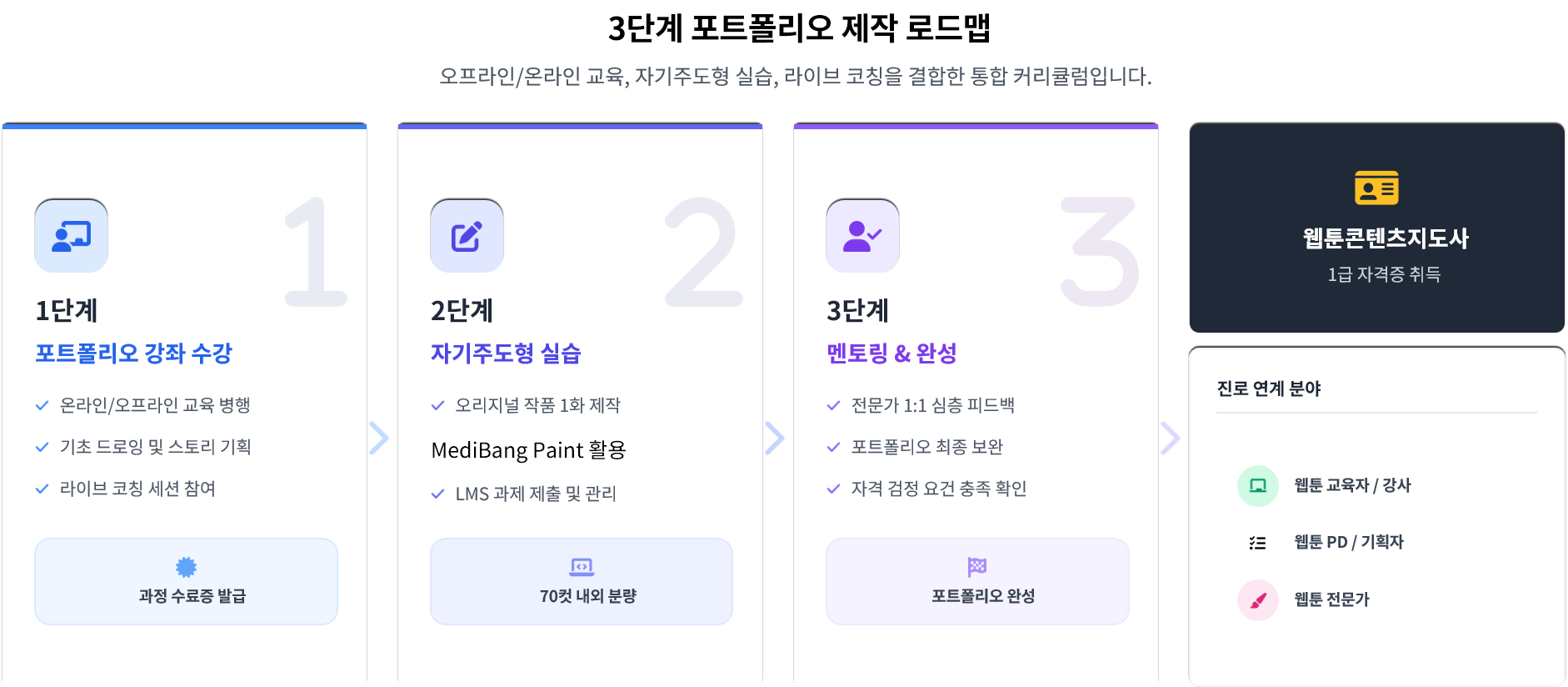 3단계 포트폴리오 제작 로드맵

오프라인/온라인 교육, 자기주도형 실습, 라이브 코칭을 결합한 통합 커리큘럼입니다.

1

1단계

포트폴리오 강좌 수강

✓ 온라인/오프라인 교육 병행

✓ 기초 드로잉 및 스토리 기획

✓ 라이브 코칭 세션 참여

과정 수료증 발급

2

2단계

자기주도형 실습

✓ 오리지널 작품 1화 제작

MediBang Paint 활용

✓ LMS 과제 제출 및 관리

70컷 내외 분량

3

3단계

멘토링 & 완성

✓ 전문가 1:1 심층 피드백

✓ 포트폴리오 최종 보완

✓ 자격 검정 요건 충족 확인

포트폴리오 완성

웹툰콘텐츠지도사

1급 자격증 취득

진로 연계 분야

웹툰 교육자 / 강사

웹툰 PD / 기획자

웹툰 전문가